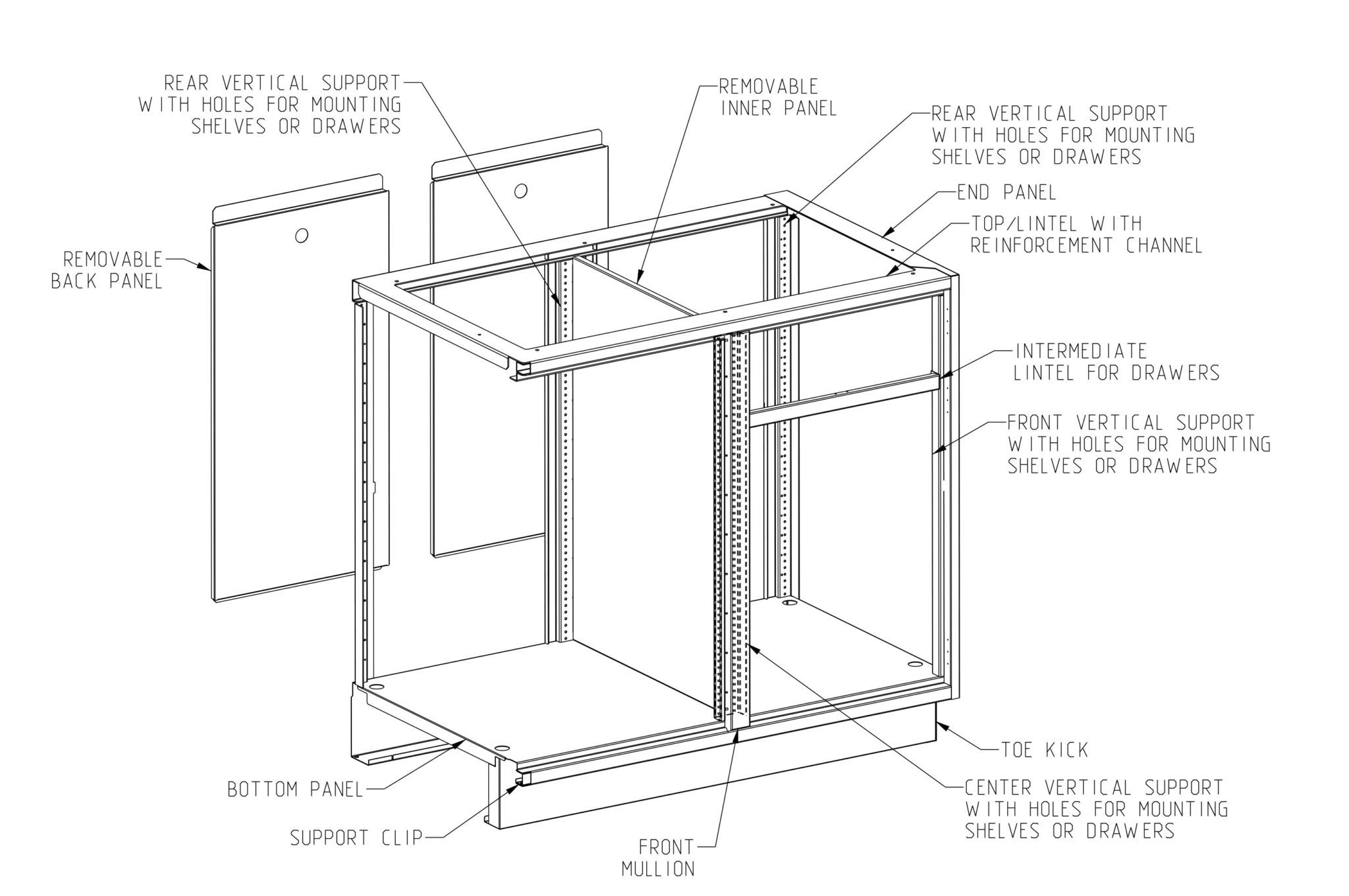 REAR VERTICAL SUPPORT WITH HOLES FOR MOUNTING SHELVES OR DRAWERS

REMOVABLE INNER PANEL

REAR VERTICAL SUPPORT WITH HOLES FOR MOUNTING SHELVES OR DRAWERS

END PANEL

TOP/LINTEL WITH REINFORCEMENT CHANNEL

REMOVABLE BACK PANEL

INTERMEDIATE LINTEL FOR DRAWERS

FRONT VERTICAL SUPPORT WITH HOLES FOR MOUNTING SHELVES OR DRAWERS

TOE KICK

BOTTOM PANEL

CENTER VERTICAL SUPPORT WITH HOLES FOR MOUNTING SHELVES OR DRAWERS

SUPPORT CLIP

FRONT MULLION